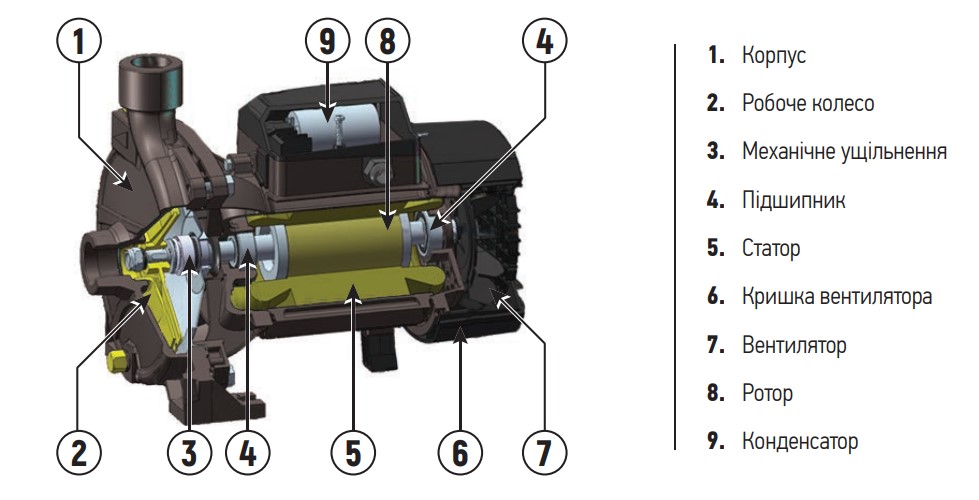 1
9
8
4
2
3
4
5
6
7

1. Корпус
2. Робоче колесо
3. Механічне ущільнення
4. Підшипник
5. Статор
6. Кришка вентилятора
7. Вентилятор
8. Ротор
9. Конденсатор